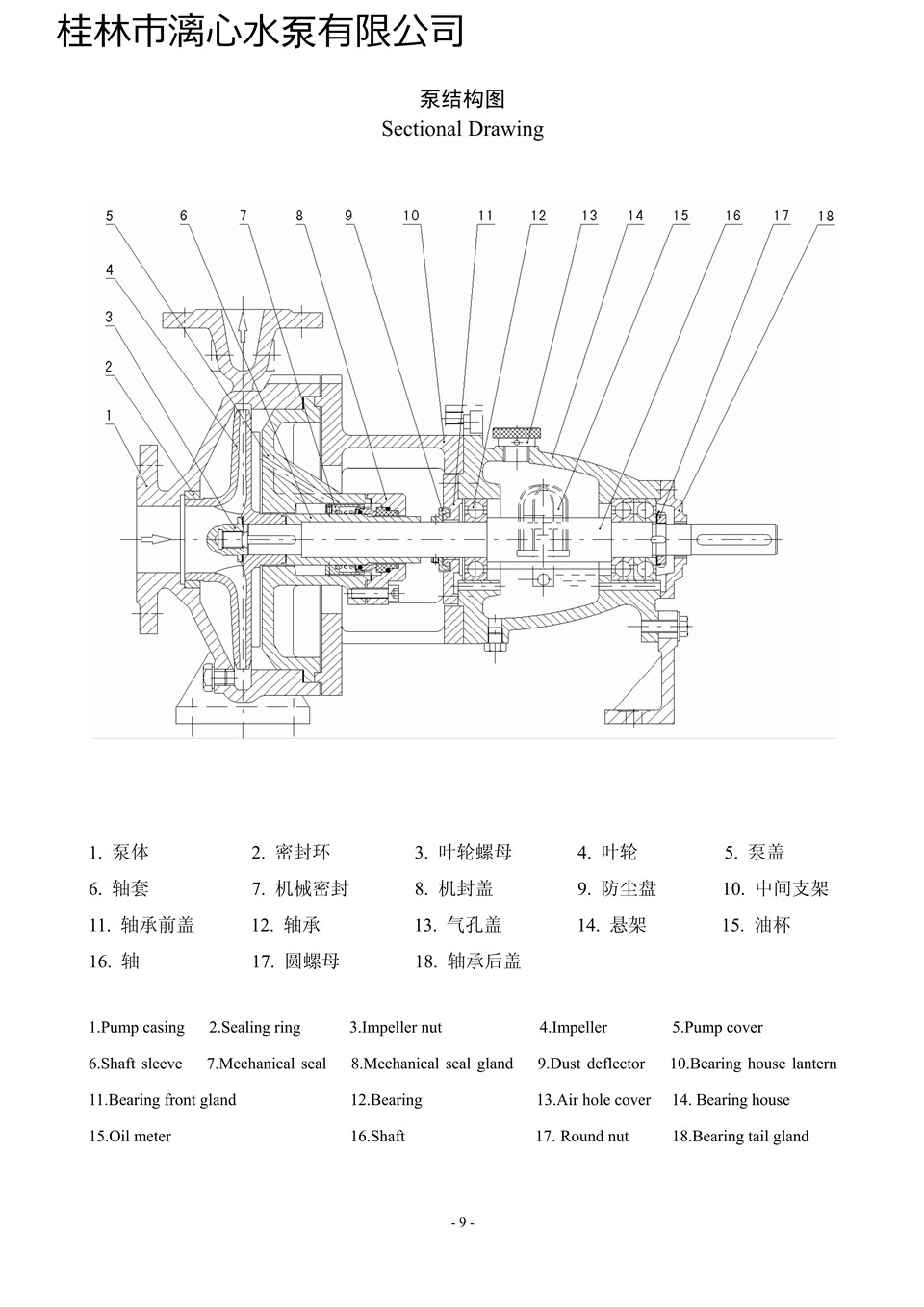 桂林市漓心水泵有限公司

泵结构图
Sectional Drawing

5 6 7 8 9 10 11 12 13 14 15 16 17 18
4
3
2
1

1. 泵体　2. 密封环　3. 叶轮螺母　4. 叶轮　5. 泵盖
6. 轴套　7. 机械密封　8. 机封盖　9. 防尘盘　10. 中间支架
11. 轴承前盖　12. 轴承　13. 气孔盖　14. 悬架　15. 油杯
16. 轴　17. 圆螺母　18. 轴承后盖

1.Pump casing　2.Sealing ring　3.Impeller nut　4.Impeller　5.Pump cover
6.Shaft sleeve　7.Mechanical seal　8.Mechanical seal gland　9.Dust deflector　10.Bearing house lantern
11.Bearing front gland　12.Bearing　13.Air hole cover　14. Bearing house
15.Oil meter　16.Shaft　17. Round nut　18.Bearing tail gland

- 9 -